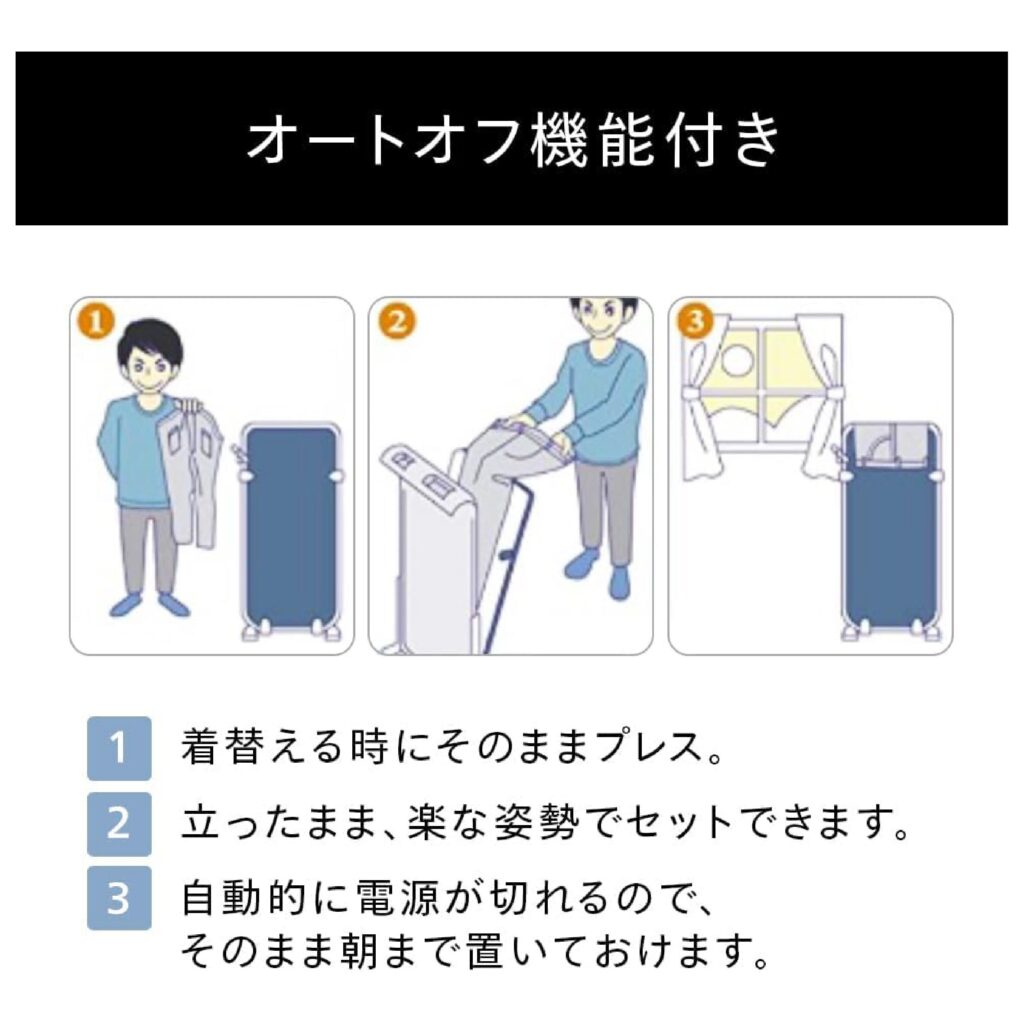 オートオフ機能付き

1
2
3

1 着替える時にそのままプレス。

2 立ったまま、楽な姿勢でセットできます。

3 自動的に電源が切れるので、そのまま朝まで置いておけます。